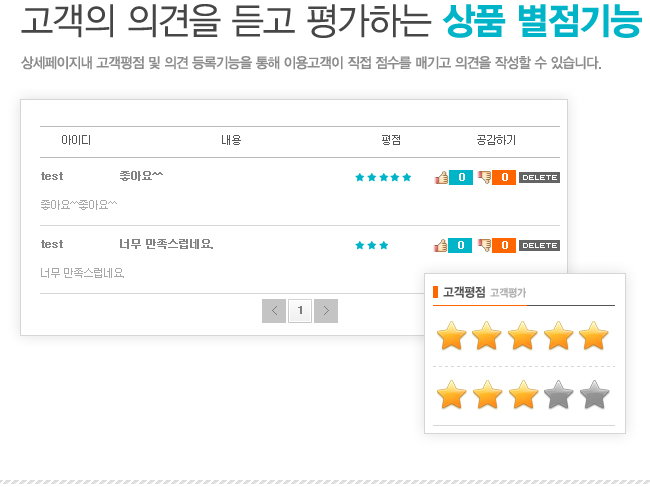 고객의 의견을 듣고 평가하는 상품 별점기능

상세페이지내 고객평점 및 의견 등록기능을 통해 이용고객이 직접 점수를 매기고 의견을 작성할 수 있습니다.

| 아이디 | 내용 | 평점 | 공감하기 |
|---|---|---|---|
| test | 좋아요^^ | ★★★★★ | 0 0 DELETE |
| 좋아요^^좋아요^^ | | | |
| test | 너무 만족스럽네요. | ★★★ | 0 0 DELETE |
| 너무 만족스럽네요. | | | |

1

고객평점 고객평가